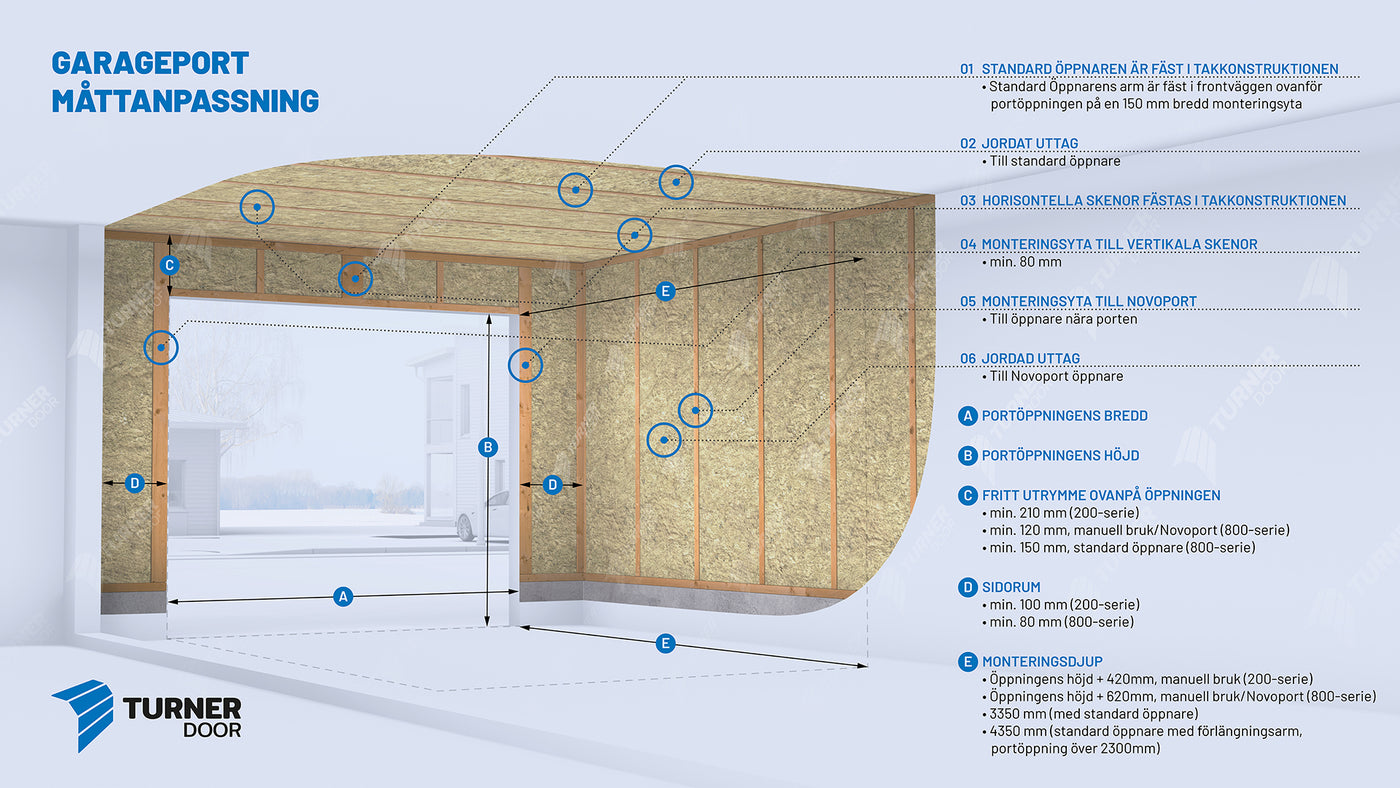 GARAGEPORT MÅTTANPASSNING

C

E

B

D

D

A

E

TURNER DOOR

01 STANDARD ÖPPNAREN ÄR FÄST I TAKKONSTRUKTIONEN
• Standard Öppnarens arm är fäst i frontväggen ovanför portöppningen på en 150 mm bredd monteringsyta

02 JORDAT UTTAG
• Till standard öppnare

03 HORISONTELLA SKENOR FÄSTAS I TAKKONSTRUKTIONEN

04 MONTERINGSYTA TILL VERTIKALA SKENOR
• min. 80 mm

05 MONTERINGSYTA TILL NOVOPORT
• Till öppnare nära porten

06 JORDAD UTTAG
• Till Novoport öppnare

A PORTÖPPNINGENS BREDD

B PORTÖPPNINGENS HÖJD

C FRITT UTRYMME OVANPÅ ÖPPNINGEN
• min. 210 mm (200-serie)
• min. 120 mm, manuell bruk/Novoport (800-serie)
• min. 150 mm, standard öppnare (800-serie)

D SIDORUM
• min. 100 mm (200-serie)
• min. 80 mm (800-serie)

E MONTERINGSDJUP
• Öppningens höjd + 420mm, manuell bruk (200-serie)
• Öppningens höjd + 620mm, manuell bruk/Novoport (800-serie)
• 3350 mm (med standard öppnare)
• 4350 mm (standard öppnare med förlängningsarm, portöppning över 2300mm)